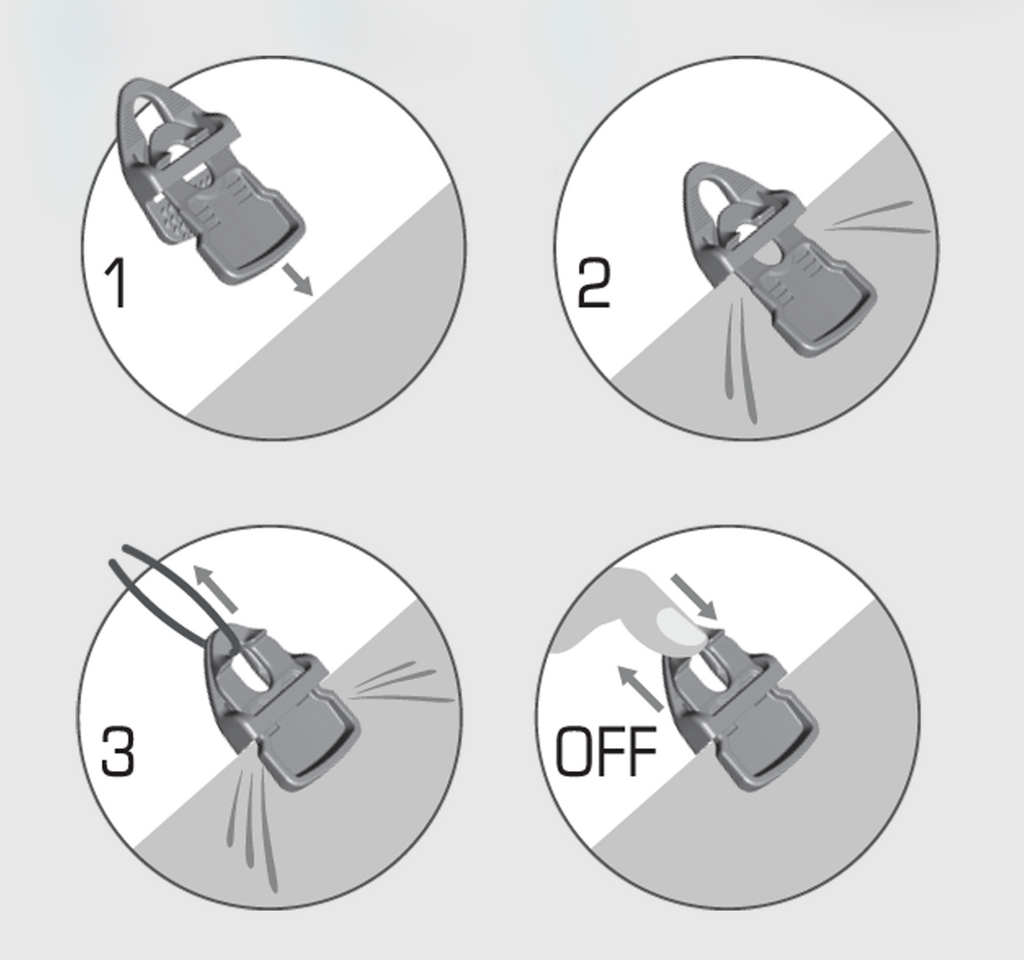 1

2

3

OFF